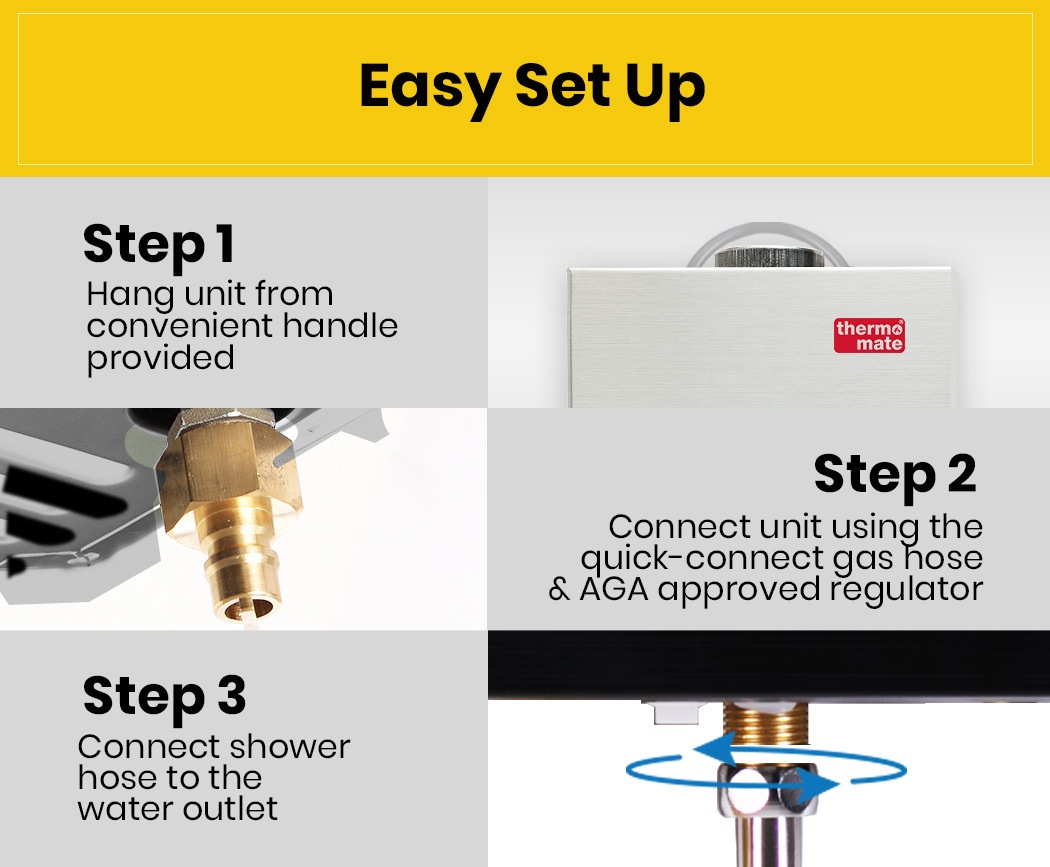 Easy Set Up

Step 1
Hang unit from convenient handle provided

thermo mate

Step 2
Connect unit using the quick-connect gas hose & AGA approved regulator

Step 3
Connect shower hose to the water outlet