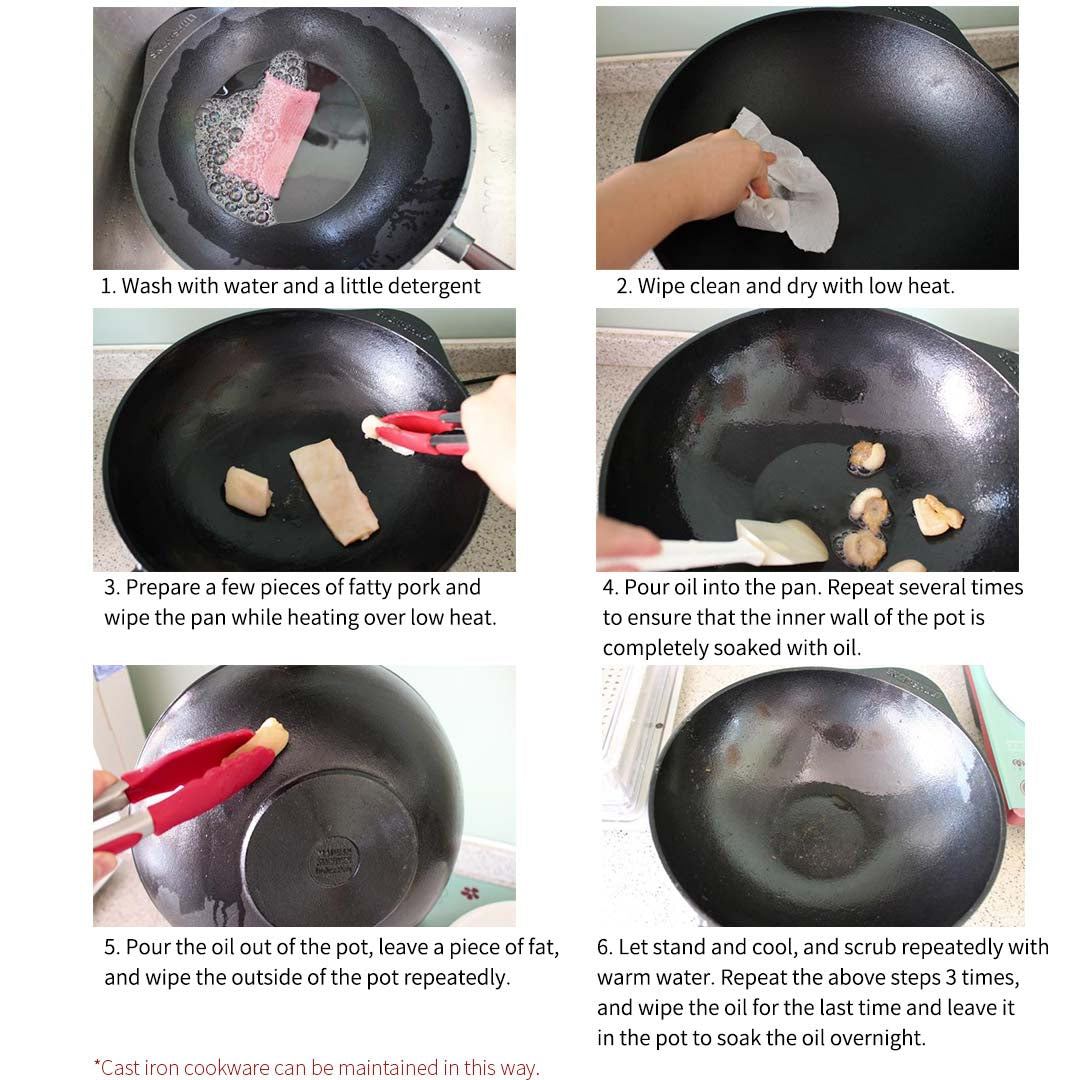 1. Wash with water and a little detergent

2. Wipe clean and dry with low heat.

3. Prepare a few pieces of fatty pork and wipe the pan while heating over low heat.

4. Pour oil into the pan. Repeat several times to ensure that the inner wall of the pot is completely soaked with oil.

5. Pour the oil out of the pot, leave a piece of fat, and wipe the outside of the pot repeatedly.

6. Let stand and cool, and scrub repeatedly with warm water. Repeat the above steps 3 times, and wipe the oil for the last time and leave it in the pot to soak the oil overnight.

*Cast iron cookware can be maintained in this way.