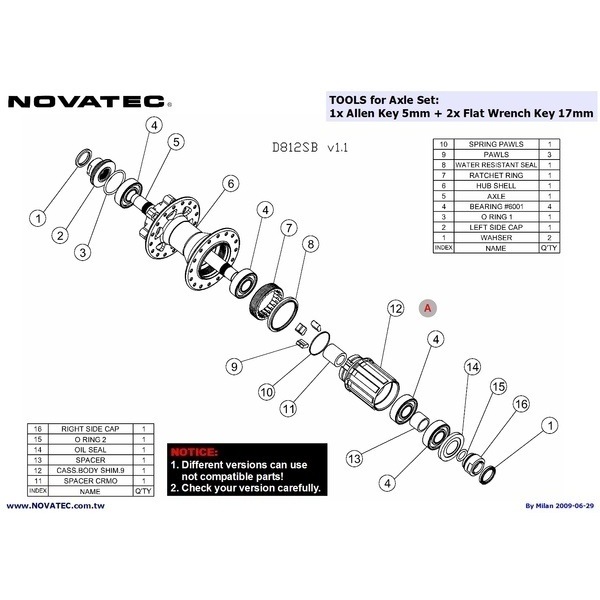 NOVATEC®

TOOLS for Axle Set:
1x Allen Key 5mm + 2x Flat Wrench Key 17mm

D812SB v1.1

| 10 | SPRING PAWLS | 1 |
|---|---|---|
| 9 | PAWLS | 3 |
| 8 | WATER RESISTANT SEAL | 1 |
| 7 | RATCHET RING | 1 |
| 6 | HUB SHELL | 1 |
| 5 | AXLE | 1 |
| 4 | BEARING #6001 | 4 |
| 3 | O RING 1 | 1 |
| 2 | LEFT SIDE CAP | 1 |
| 1 | WAHSER | 2 |
| INDEX | NAME | Q'TY |

4 5 6 1 2 3 4 7 8 12 A 4 9 10 11 14 15 16 1 13 4

| 16 | RIGHT SIDE CAP | 1 |
|---|---|---|
| 15 | O RING 2 | 1 |
| 14 | OIL SEAL | 1 |
| 13 | SPACER | 1 |
| 12 | CASS.BODY SHIM.9 | 1 |
| 11 | SPACER CRMO | 1 |
| INDEX | NAME | Q'TY |

NOTICE:
1. Different versions can use not compatible parts!
2. Check your version carefully.

www.NOVATEC.com.tw

By Milan 2009-06-29