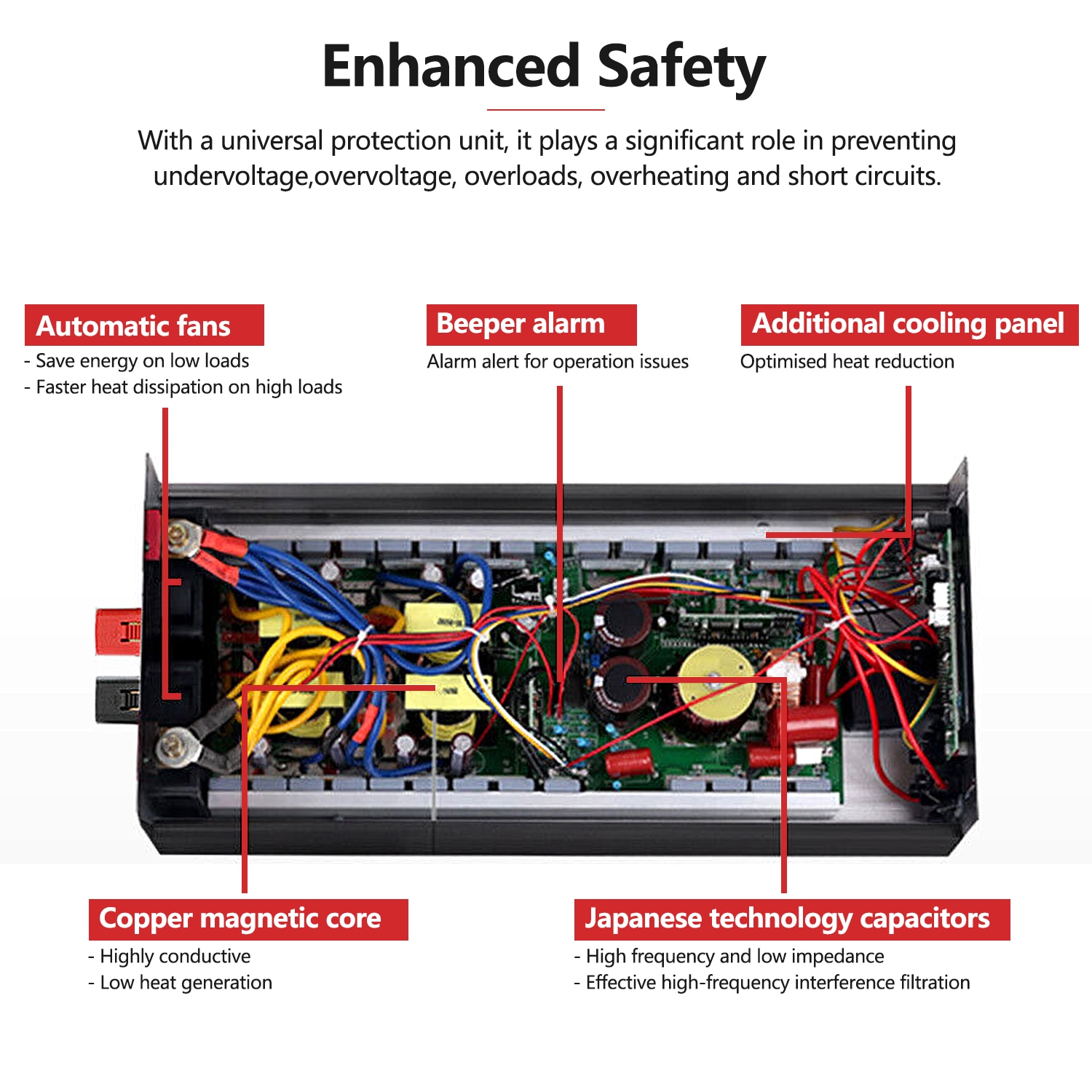 Enhanced Safety

With a universal protection unit, it plays a significant role in preventing undervoltage,overvoltage, overloads, overheating and short circuits.

Automatic fans
- Save energy on low loads
- Faster heat dissipation on high loads

Beeper alarm
Alarm alert for operation issues

Additional cooling panel
Optimised heat reduction

Copper magnetic core
- Highly conductive
- Low heat generation

Japanese technology capacitors
- High frequency and low impedance
- Effective high-frequency interference filtration