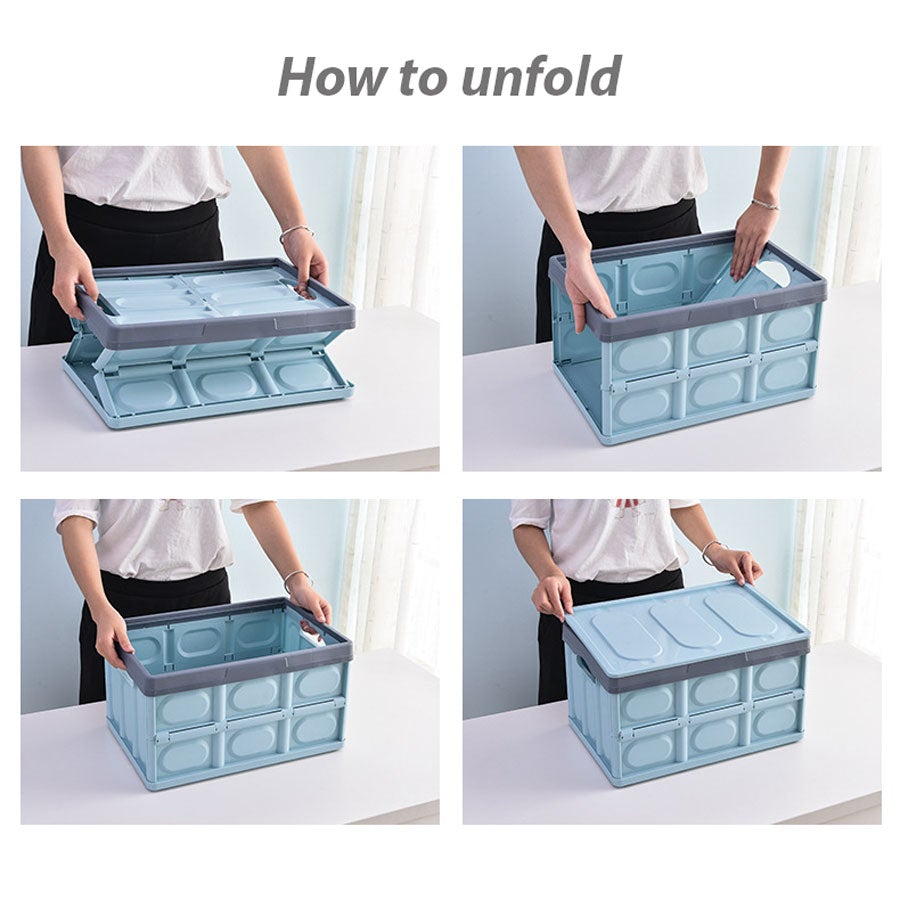 How to unfold