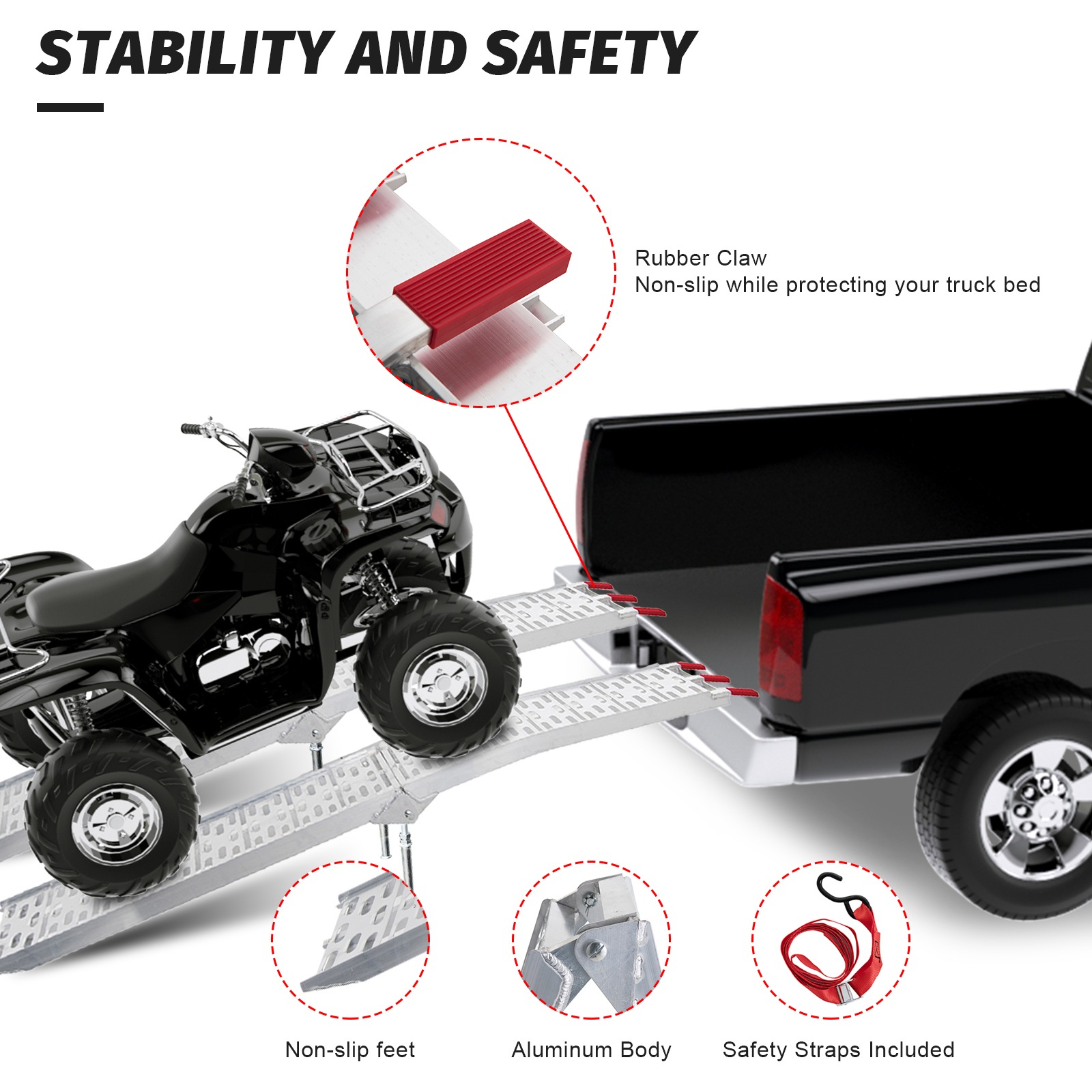 STABILITY AND SAFETY

Rubber Claw
Non-slip while protecting your truck bed

Non-slip feet

Aluminum Body

Safety Straps Included